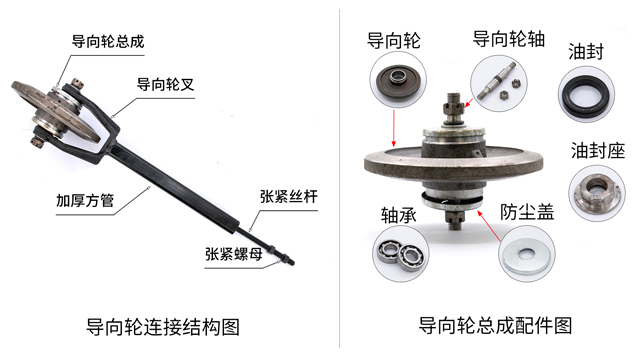 导向轮总成
导向轮叉
加厚方管
张紧丝杆
张紧螺母
导向轮连接结构图

导向轮
导向轮轴
油封
油封座
轴承
防尘盖
导向轮总成配件图